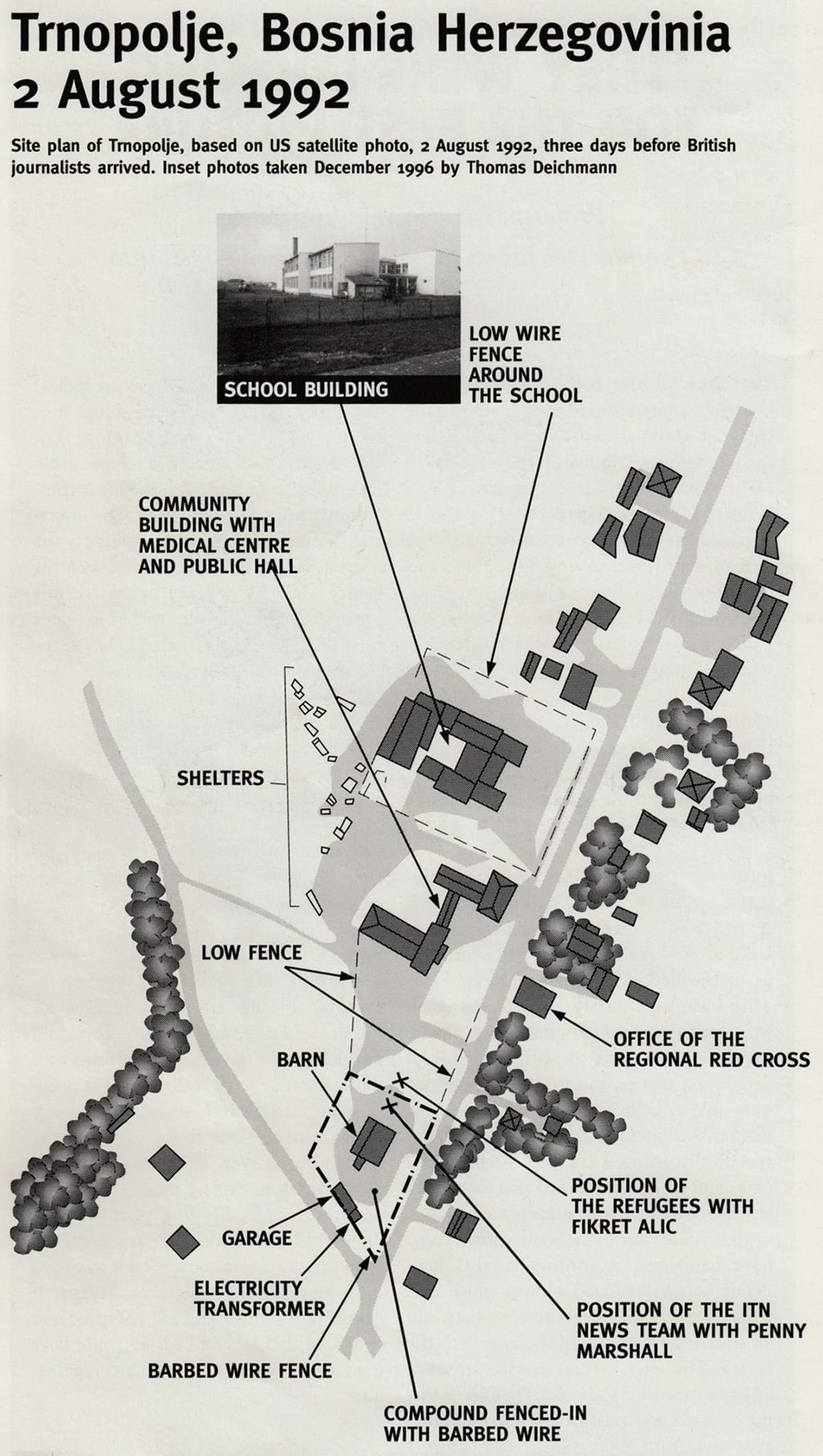 Trnopolje, Bosnia Herzegovinia
2 August 1992

Site plan of Trnopolje, based on US satellite photo, 2 August 1992, three days before British journalists arrived. Inset photos taken December 1996 by Thomas Deichmann

SCHOOL BUILDING

LOW WIRE FENCE AROUND THE SCHOOL

COMMUNITY BUILDING WITH MEDICAL CENTRE AND PUBLIC HALL

SHELTERS

LOW FENCE

OFFICE OF THE REGIONAL RED CROSS

BARN

POSITION OF THE REFUGEES WITH FIKRET ALIC

GARAGE

ELECTRICITY TRANSFORMER

POSITION OF THE ITN NEWS TEAM WITH PENNY MARSHALL

BARBED WIRE FENCE

COMPOUND FENCED-IN WITH BARBED WIRE